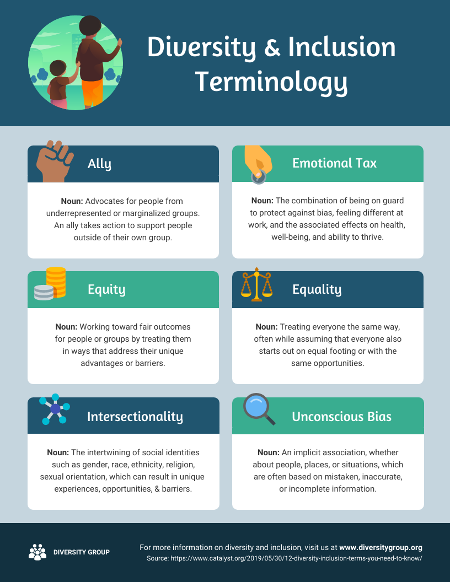 Diversity & Inclusion Terminology

Ally

Noun: Advocates for people from underrepresented or marginalized groups. An ally takes action to support people outside of their own group.

Emotional Tax

Noun: The combination of being on guard to protect against bias, feeling different at work, and the associated effects on health, well-being, and ability to thrive.

Equity

Noun: Working toward fair outcomes for people or groups by treating them in ways that address their unique advantages or barriers.

Equality

Noun: Treating everyone the same way, often while assuming that everyone also starts out on equal footing or with the same opportunities.

Intersectionality

Noun: The intertwining of social identities such as gender, race, ethnicity, religion, sexual orientation, which can result in unique experiences, opportunities, & barriers.

Unconscious Bias

Noun: An implicit association, whether about people, places, or situations, which are often based on mistaken, inaccurate, or incomplete information.

DIVERSITY GROUP

For more information on diversity and inclusion, visit us at www.diversitygroup.org
Source: https://www.catalyst.org/2019/05/30/12-diversity-inclusion-terms-you-need-to-know/